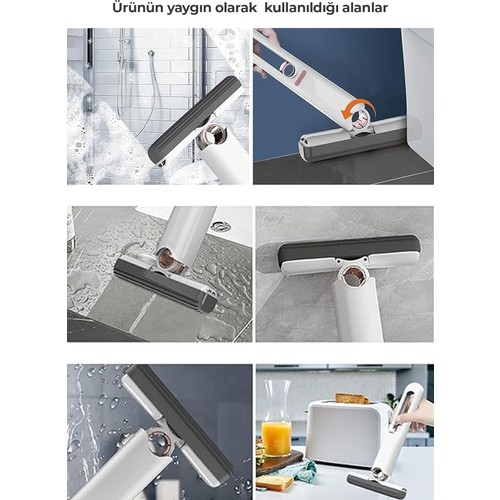 Ürünün yaygın olarak kullanıldığı alanlar