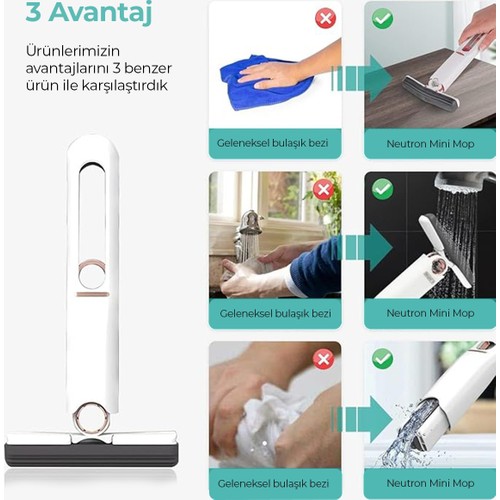 3 Avantaj

Ürünlerimizin avantajlarını 3 benzer ürün ile karşılaştırdık

Geleneksel bulaşık bezi

Neutron Mini Mop

Geleneksel bulaşık bezi

Neutron Mini Mop

Geleneksel bulaşık bezi

Neutron Mini Mop